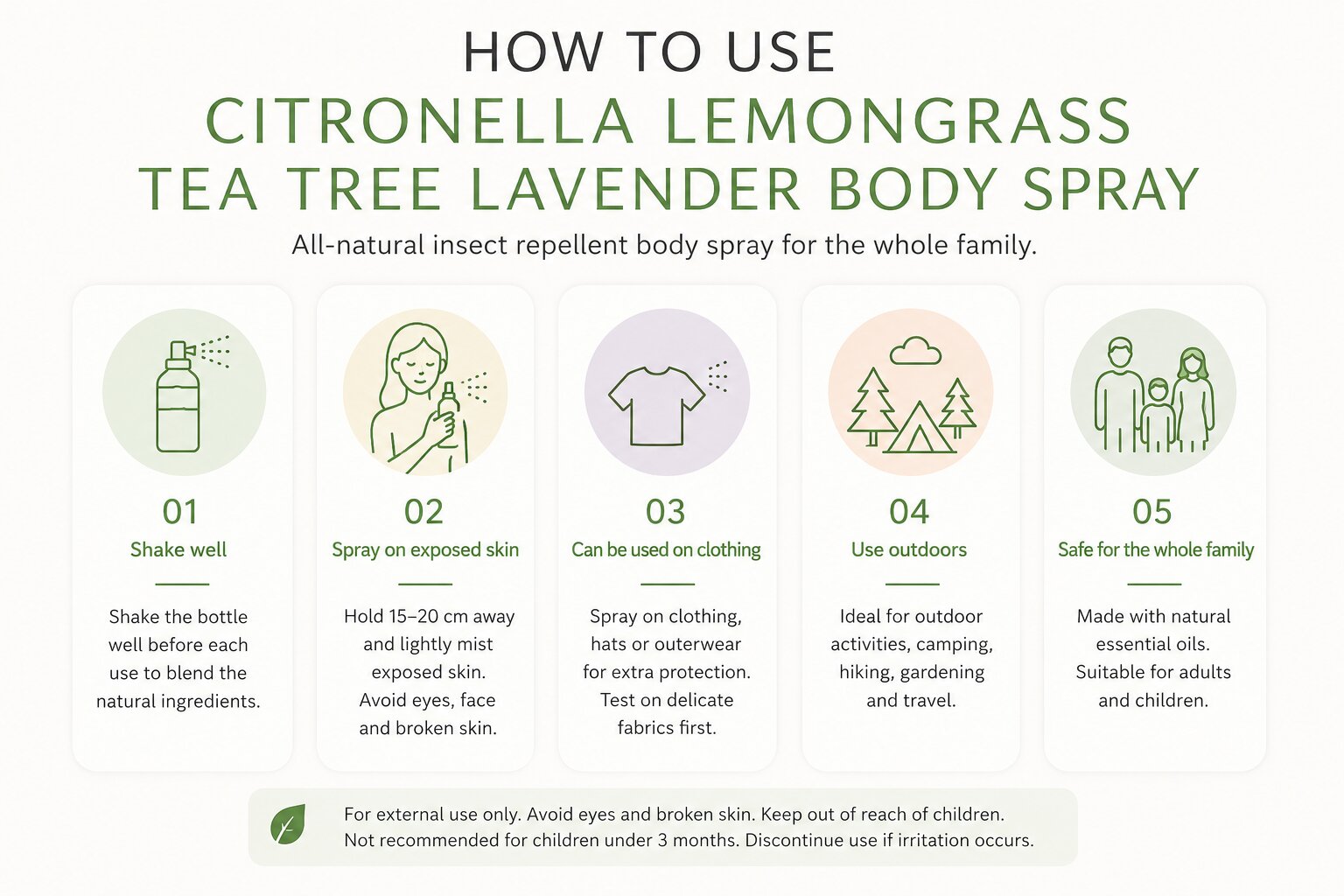 HOW TO USE

CITRONELLA LEMONGRASS TEA TREE LAVENDER BODY SPRAY

All-natural insect repellent body spray for the whole family.

01

Shake well

Shake the bottle well before each use to blend the natural ingredients.

02

Spray on exposed skin

Hold 15–20 cm away and lightly mist exposed skin. Avoid eyes, face and broken skin.

03

Can be used on clothing

Spray on clothing, hats or outerwear for extra protection. Test on delicate fabrics first.

04

Use outdoors

Ideal for outdoor activities, camping, hiking, gardening and travel.

05

Safe for the whole family

Made with natural essential oils. Suitable for adults and children.

For external use only. Avoid eyes and broken skin. Keep out of reach of children. Not recommended for children under 3 months. Discontinue use if irritation occurs.