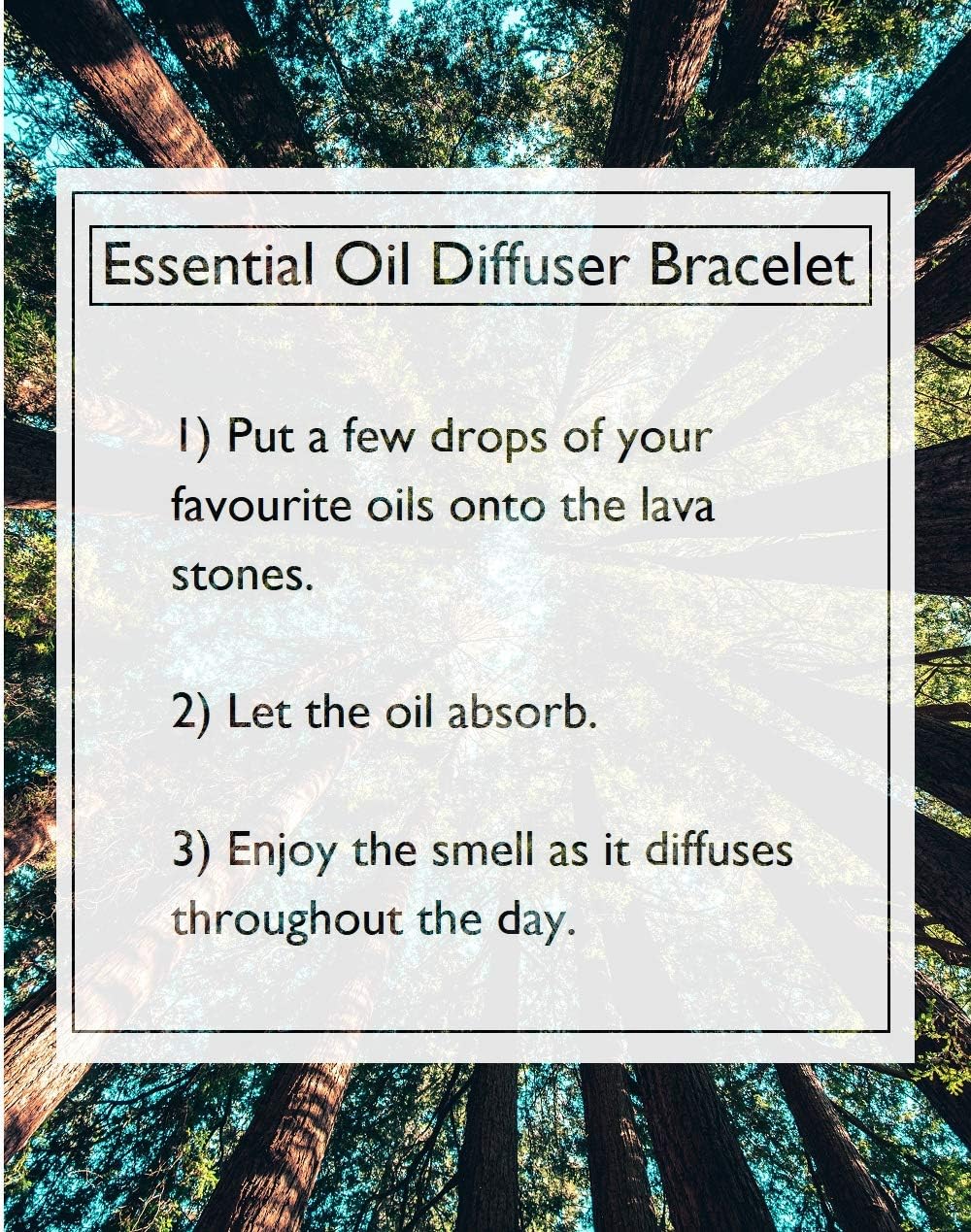 Essential Oil Diffuser Bracelet

1) Put a few drops of your favourite oils onto the lava stones.

2) Let the oil absorb.

3) Enjoy the smell as it diffuses throughout the day.